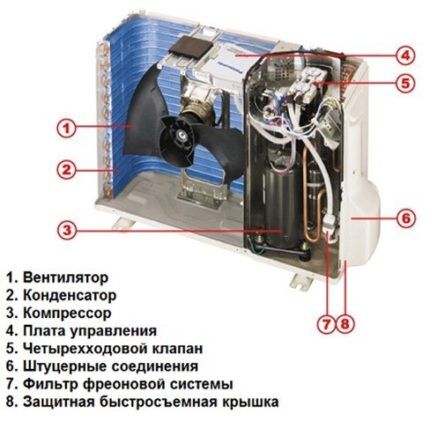 4
5
1
2
6
3
7
8

1. Вентилятор
2. Конденсатор
3. Компрессор
4. Плата управления
5. Четырехходовой клапан
6. Штуцерные соединения
7. Фильтр фреоновой системы
8. Защитная быстросъемная крышка