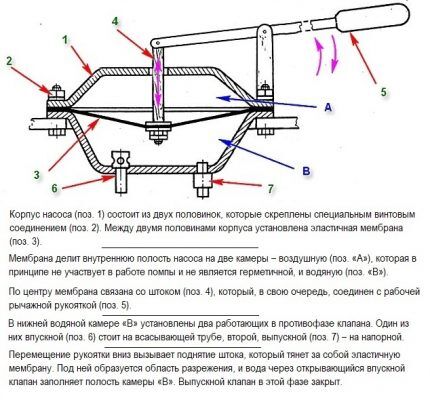 4

1

2

5

A

3

B

6

7

Корпус насоса (поз. 1) состоит из двух половинок, которые скреплены специальным винтовым соединением (поз. 2). Между двумя половинами корпуса установлена эластичная мембрана (поз. 3).

Мембрана делит внутреннюю полость насоса на две камеры – воздушную (поз. «А»), которая в принципе не участвует в работе помпы и не является герметичной, и водяную (поз. «В»).

По центру мембрана связана со штоком (поз. 4), который, в свою очередь, соединен с рабочей рычажной рукояткой (поз. 5).

В нижней водяной камере «В» установлены два работающих в противофазе клапана. Один из них впускной (поз. 6) стоит на всасывающей трубе, второй, выпускной (поз. 7) – на напорной.

Перемещение рукоятки вниз вызывает поднятие штока, который тянет за собой эластичную мембрану. Под ней образуется область разрежения, и вода через открывающийся впускной клапан заполняет полость камеры «В». Выпускной клапан в этой фазе закрыт.