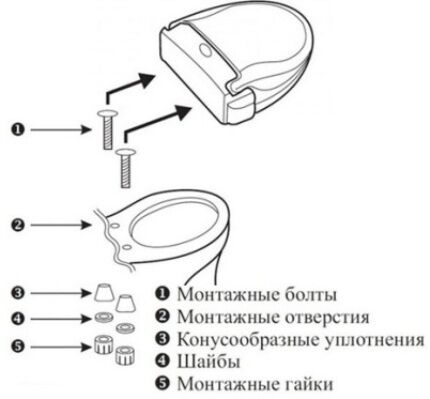 ❶

❷

❸

❹

❺

❶ Монтажные болты
❷ Монтажные отверстия
❸ Конусообразные уплотнения
❹ Шайбы
❺ Монтажные гайки