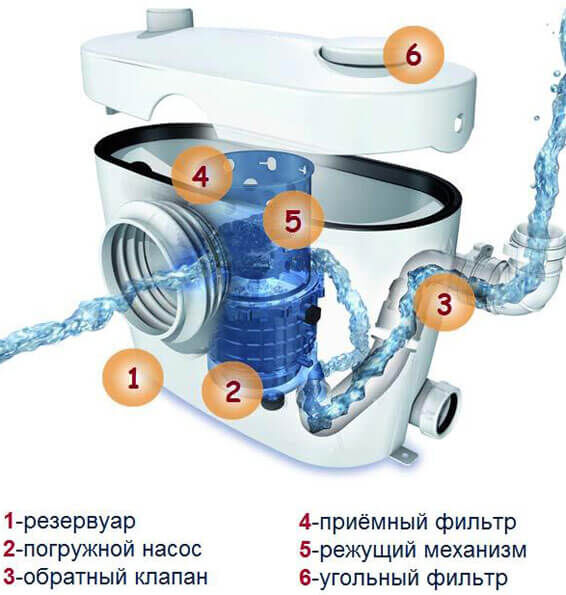 6

4

5

3

1

2

1-резервуар
2-погружной насос
3-обратный клапан

4-приёмный фильтр
5-режущий механизм
6-угольный фильтр